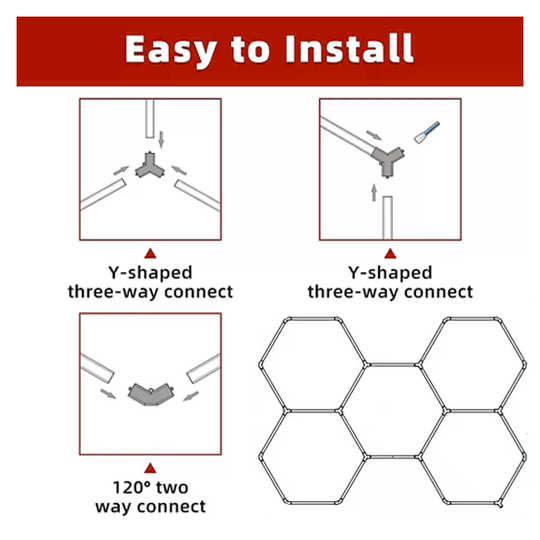 Easy to Install

Y-shaped three-way connect

Y-shaped three-way connect

120° two way connect