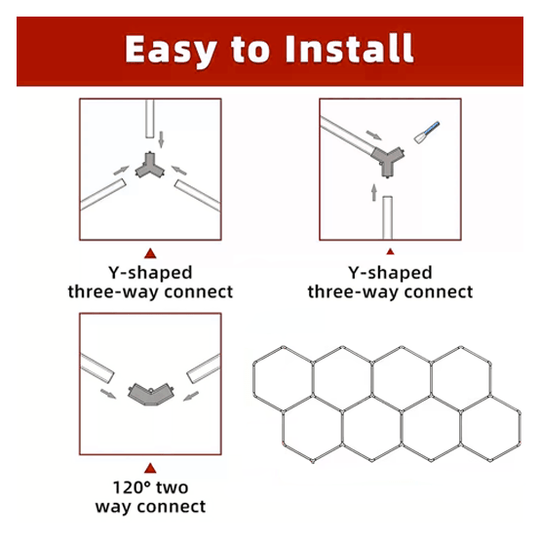 Easy to Install

Y-shaped three-way connect

Y-shaped three-way connect

120° two way connect