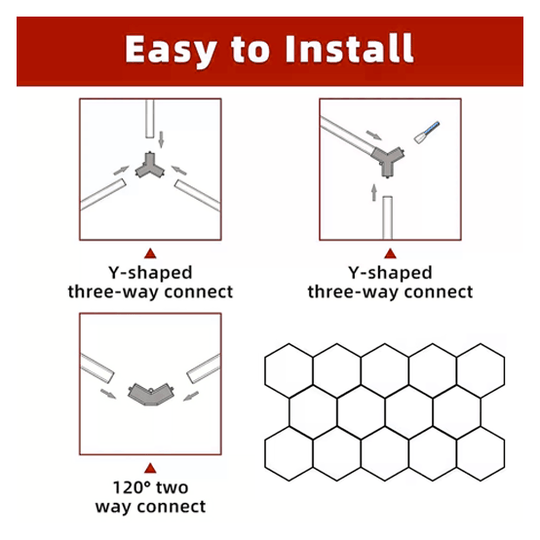 Easy to Install

Y-shaped three-way connect

Y-shaped three-way connect

120° two way connect